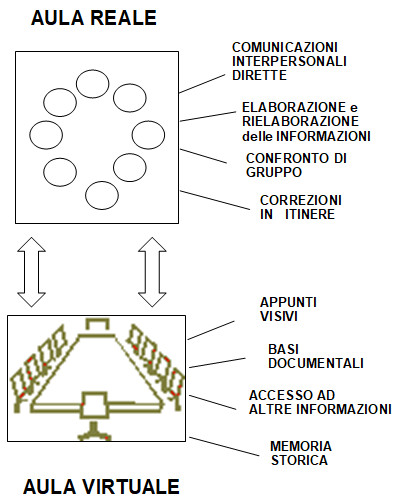 AULA REALE

COMUNICAZIONI INTERPERSONALI DIRETTE

ELABORAZIONE e RIELABORAZIONE delle INFORMAZIONI

CONFRONTO DI GRUPPO

CORREZIONI IN ITINERE

APPUNTI VISIVI

BASI DOCUMENTALI

ACCESSO AD ALTRE INFORMAZIONI

MEMORIA STORICA

AULA VIRTUALE